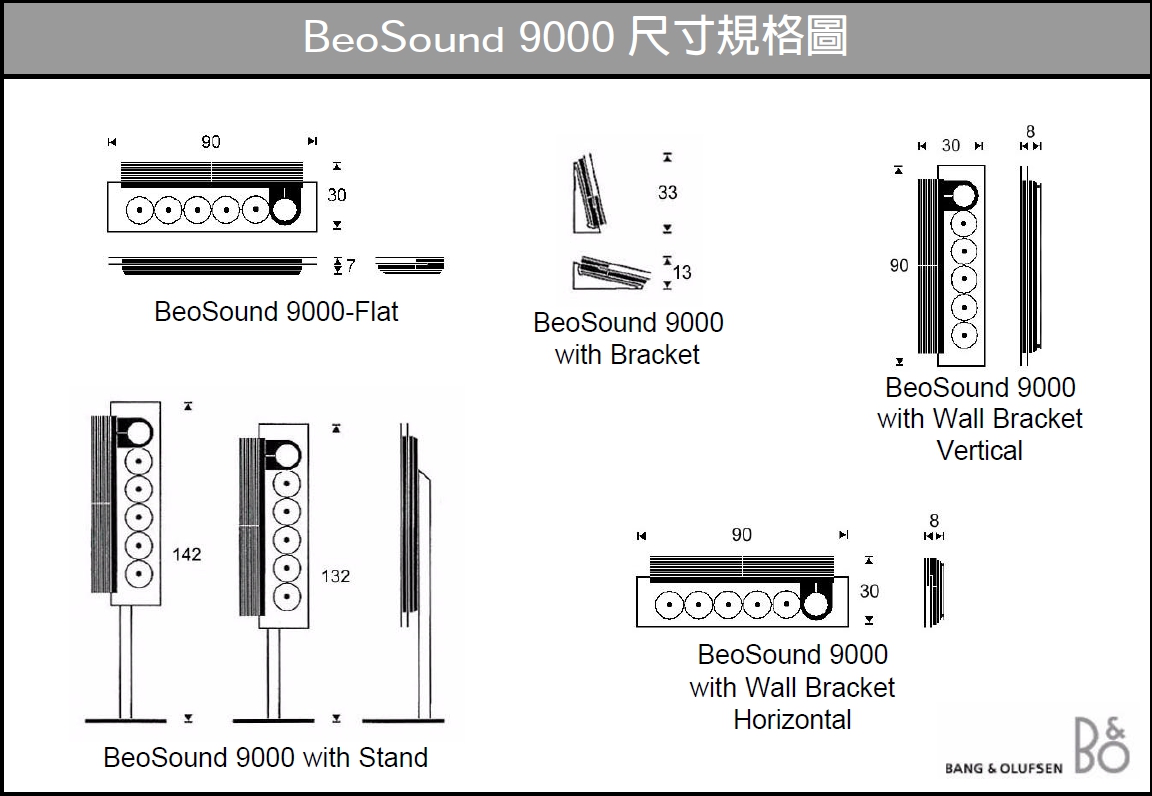 BeoSound 9000 尺寸規格圖

90
30
7
BeoSound 9000-Flat

33
13
BeoSound 9000 with Bracket

30
8
90
BeoSound 9000 with Wall Bracket Vertical

142
132
BeoSound 9000 with Stand

90
8
30
BeoSound 9000 with Wall Bracket Horizontal

BANG & OLUFSEN
B&O